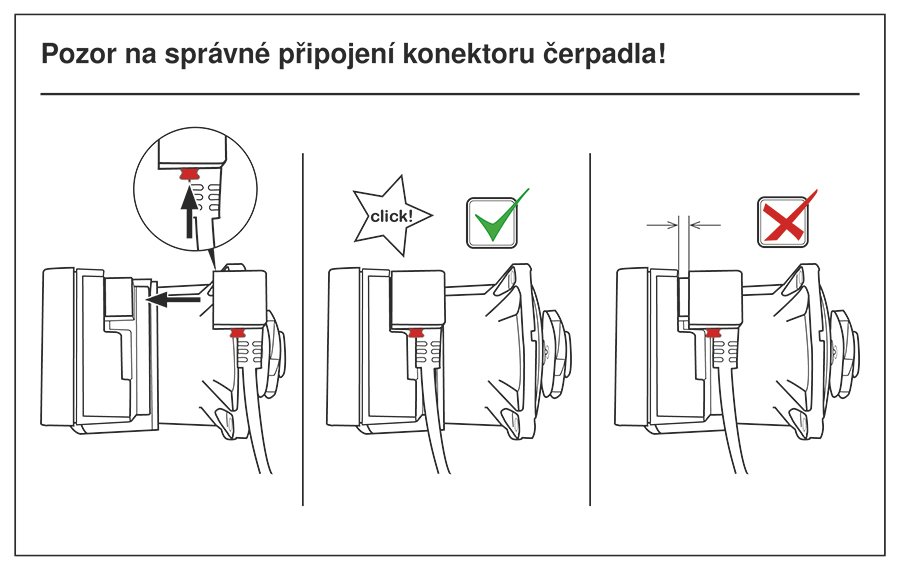 Pozor na správné připojení konektoru čerpadla!

click!