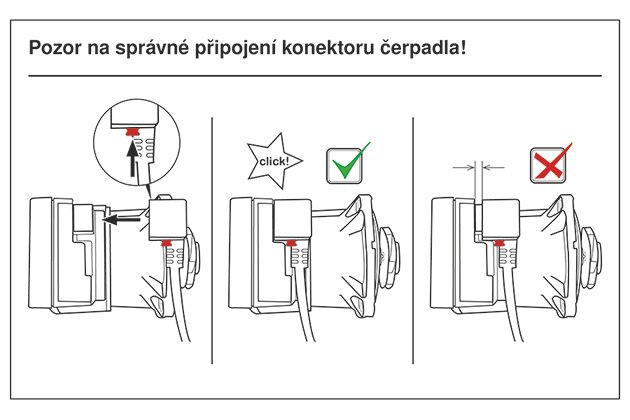 Pozor na správné připojení konektoru čerpadla!

click!